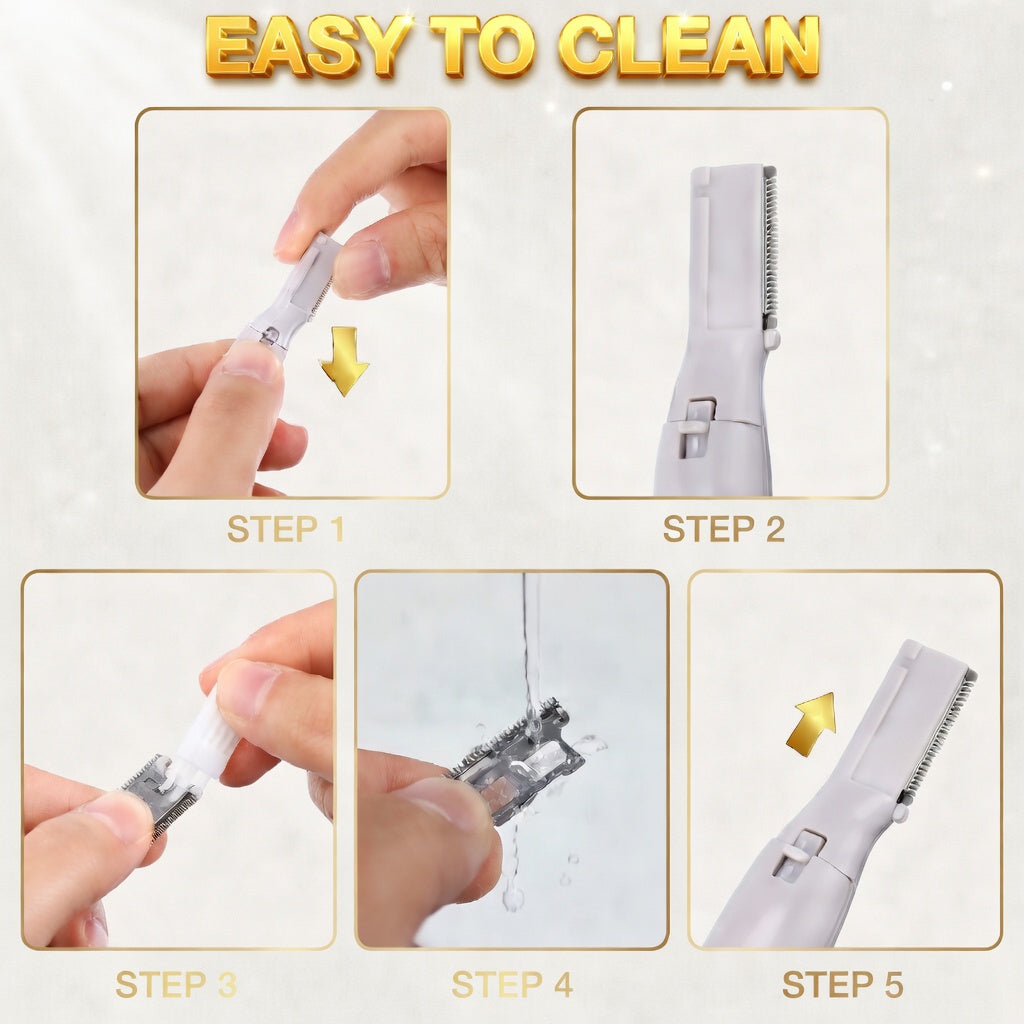 EASY TO CLEAN

STEP 1

STEP 2

STEP 3

STEP 4

STEP 5