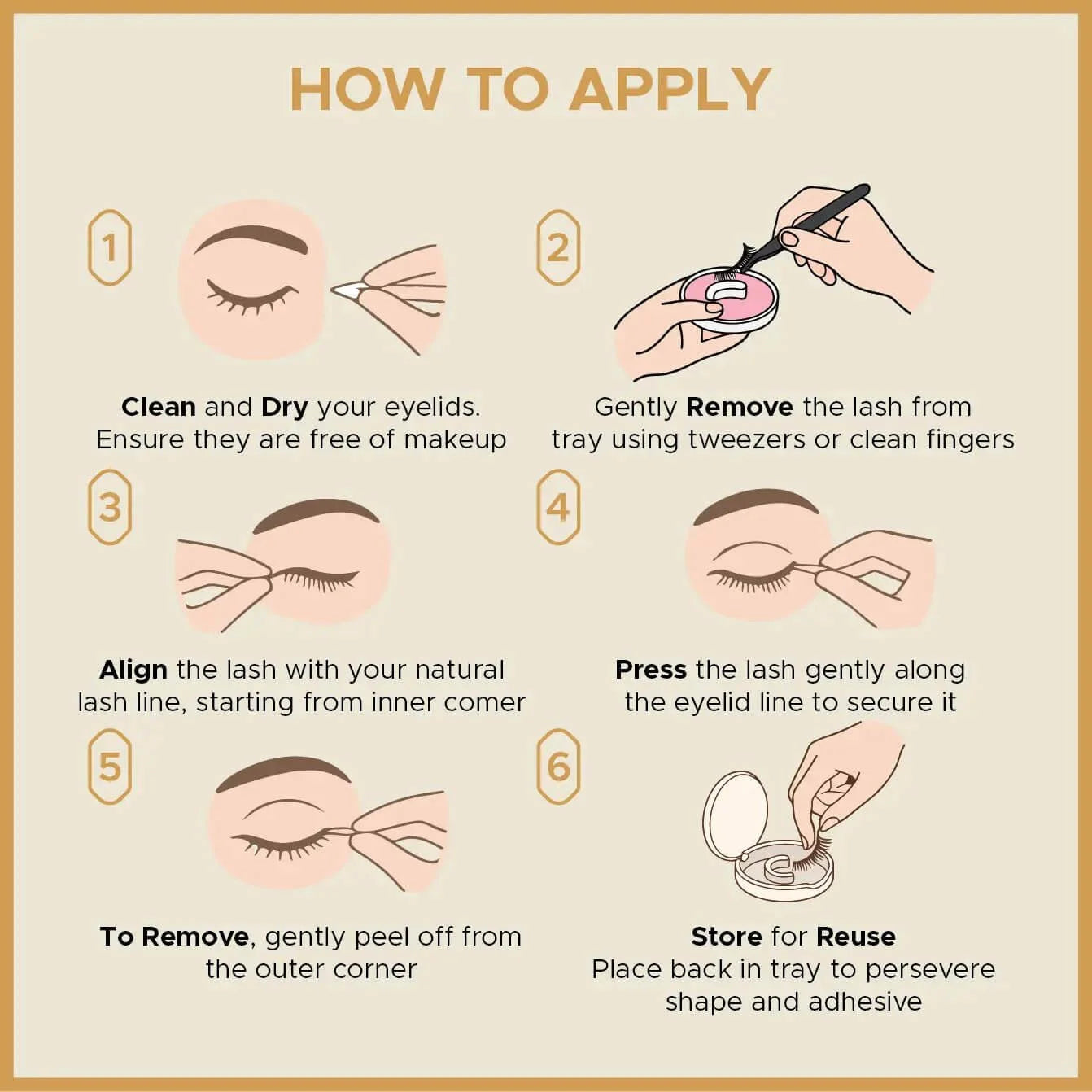 HOW TO APPLY

1

Clean and Dry your eyelids. Ensure they are free of makeup

2

Gently Remove the lash from tray using tweezers or clean fingers

3

Align the lash with your natural lash line, starting from inner comer

4

Press the lash gently along the eyelid line to secure it

5

To Remove, gently peel off from the outer corner

6

Store for Reuse
Place back in tray to persevere shape and adhesive