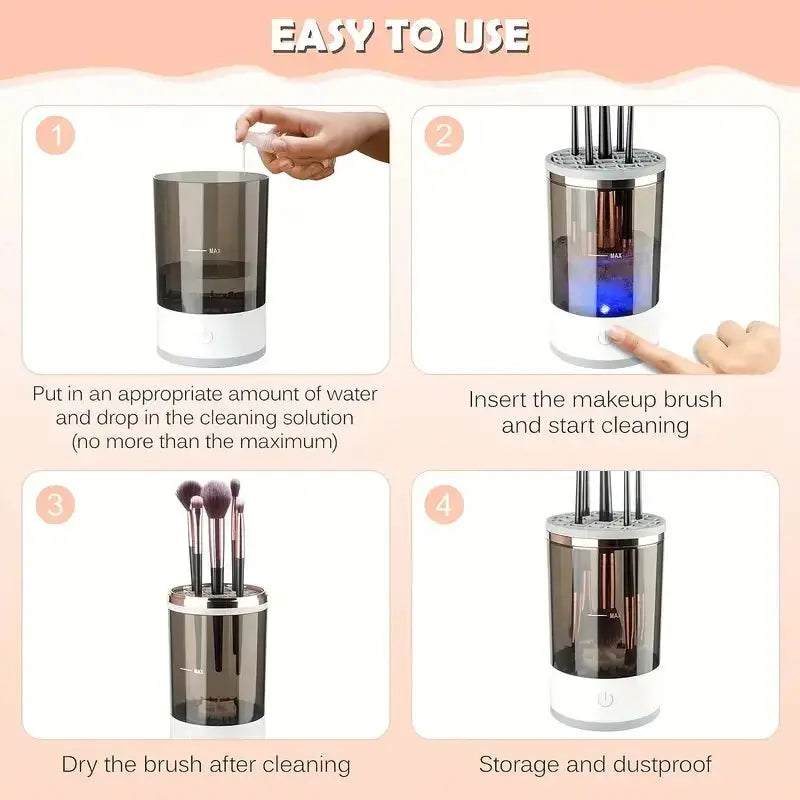 EASY TO USE

1

MAX

Put in an appropriate amount of water and drop in the cleaning solution (no more than the maximum)

2

MAX

Insert the makeup brush and start cleaning

3

MAX

Dry the brush after cleaning

4

MAX

Storage and dustproof